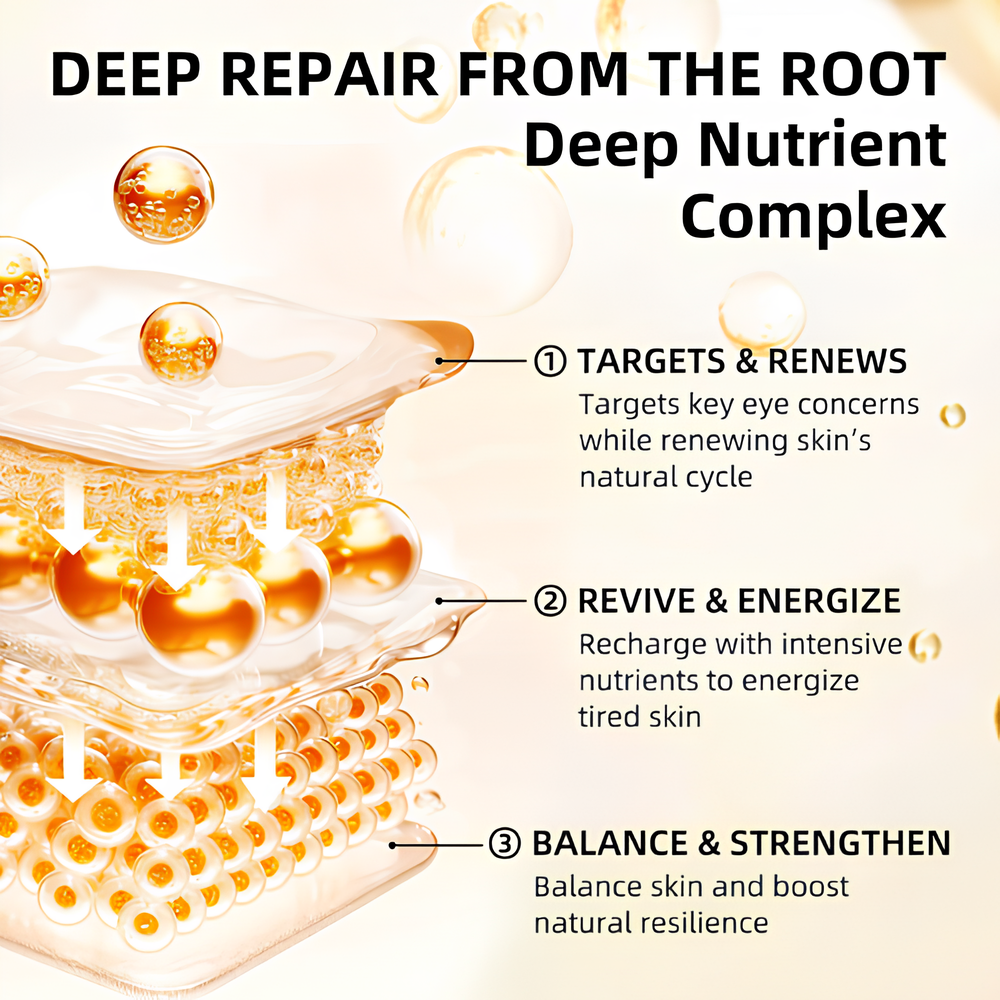 DEEP REPAIR FROM THE ROOT
Deep Nutrient Complex

① TARGETS & RENEWS
Targets key eye concerns while renewing skin's natural cycle

② REVIVE & ENERGIZE
Recharge with intensive nutrients to energize tired skin

③ BALANCE & STRENGTHEN
Balance skin and boost natural resilience